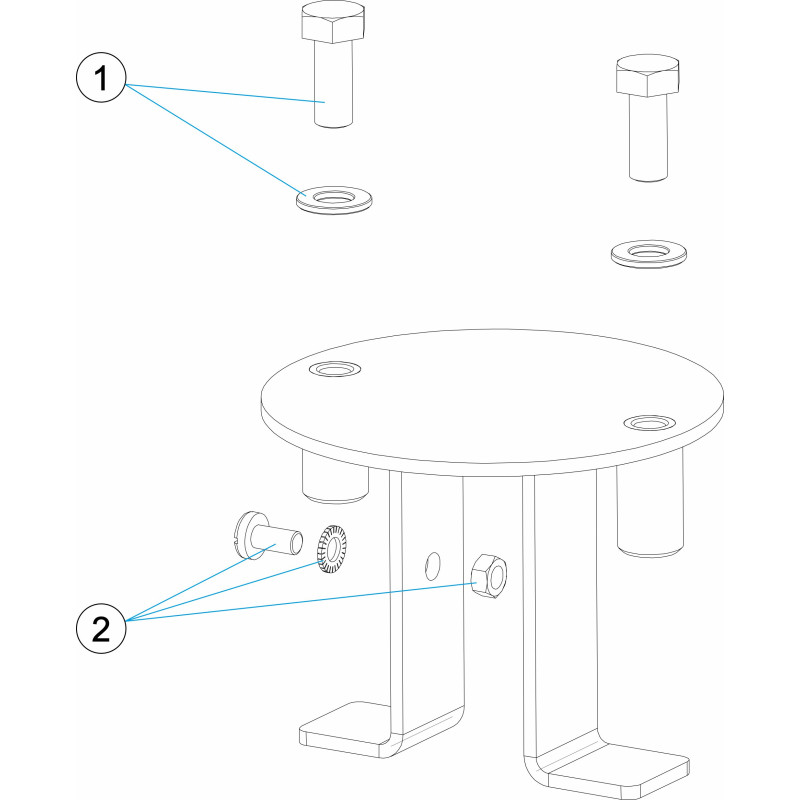 1

2