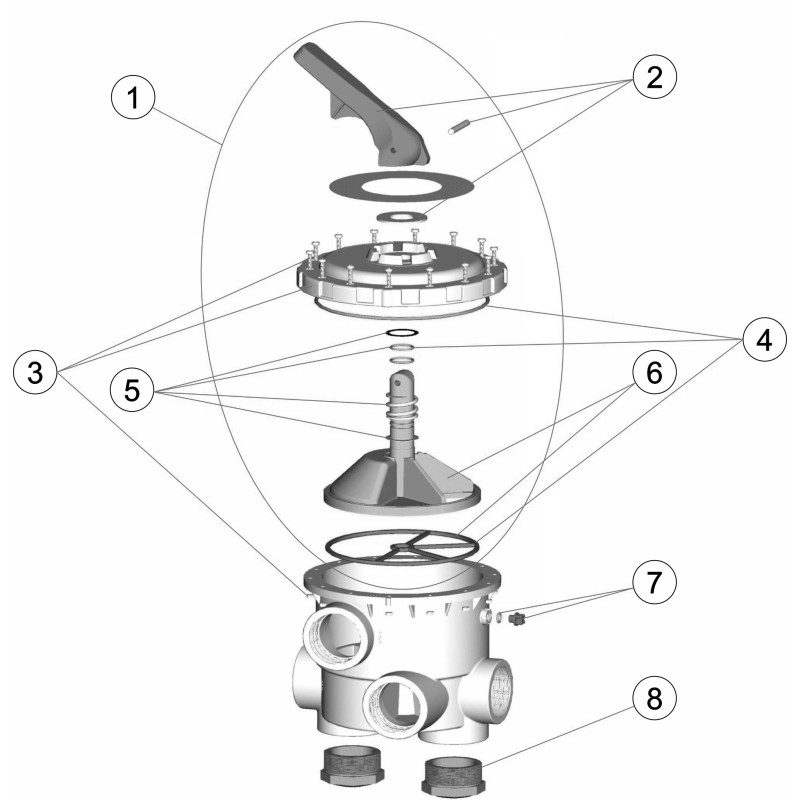 1
2
3
4
5
6
7
8