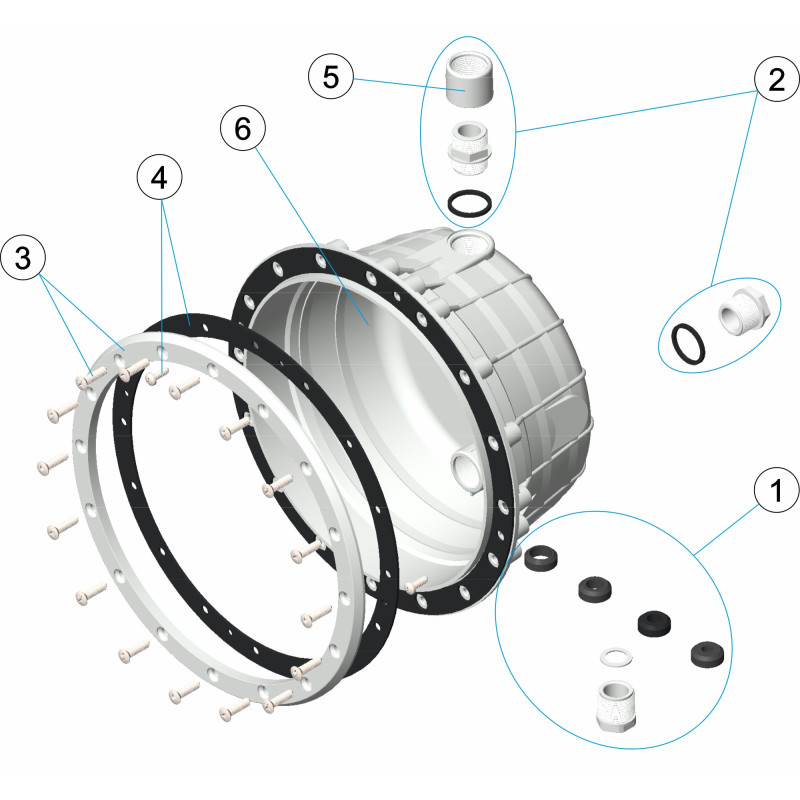 5
2
6
4
3
1