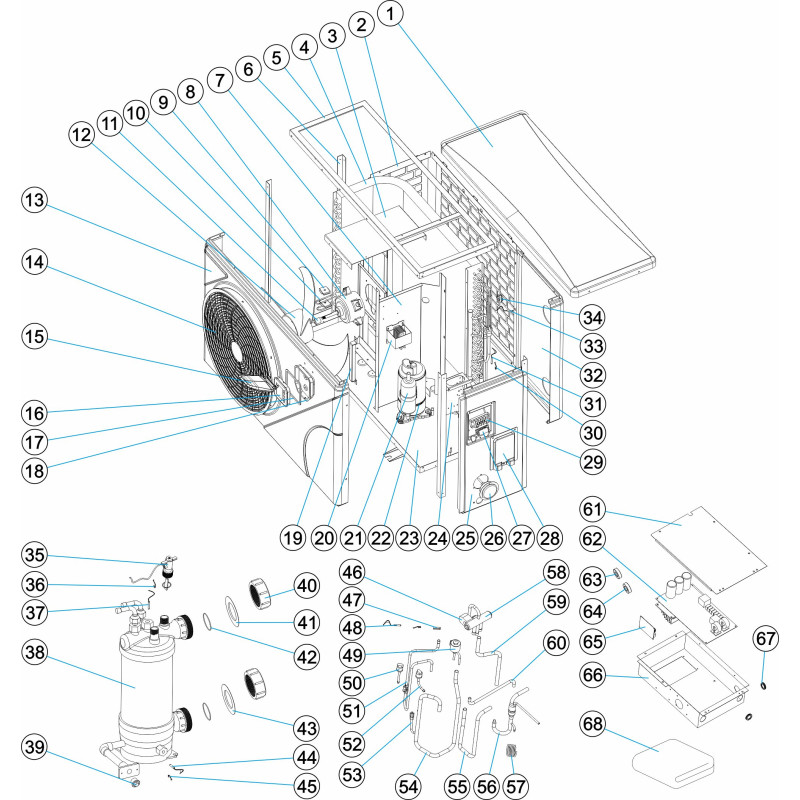 1
2
3
4
5
6
7
8
9
10
11
12
13
14
15
16
17
18
19
20
21
22
23
24
25
26
27
28
29
30
31
32
33
34
35
36
37
38
39
40
41
42
43
44
45
46
47
48
49
50
51
52
53
54
55
56
57
58
59
60
61
62
63
64
65
66
67
68